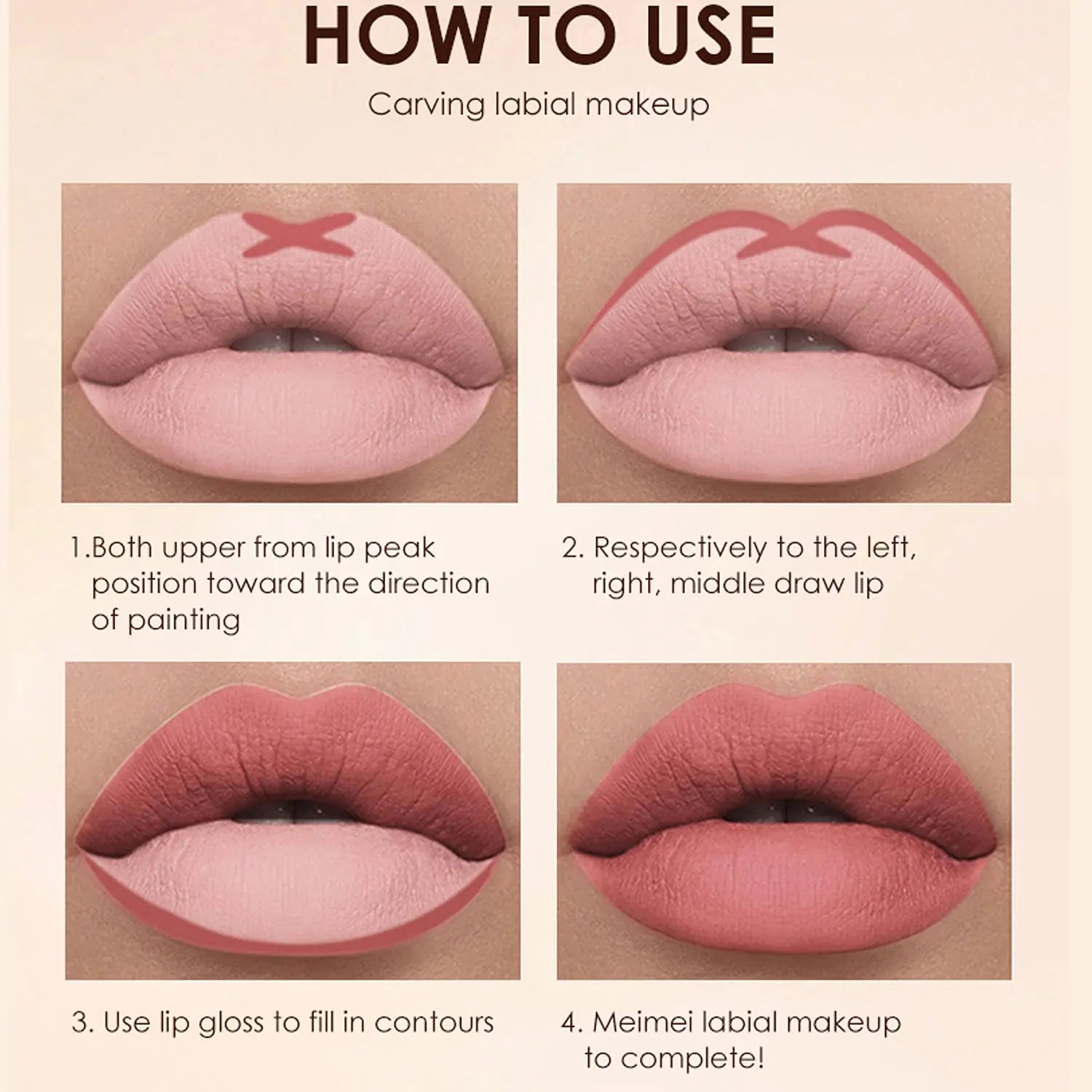 HOW TO USE

Carving labial makeup

1.Both upper from lip peak position toward the direction of painting

2. Respectively to the left, right, middle draw lip

3. Use lip gloss to fill in contours

4. Meimei labial makeup to complete!