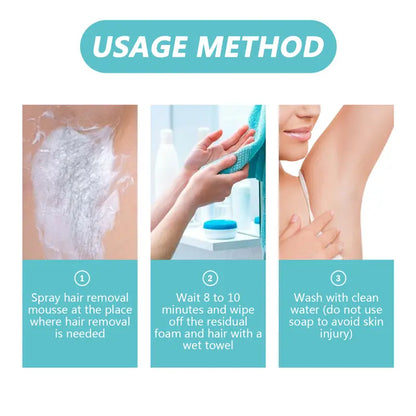 USAGE METHOD

①
Spray hair removal mousse at the place where hair removal is needed

②
Wait 8 to 10 minutes and wipe off the residual foam and hair with a wet towel

③
Wash with clean water (do not use soap to avoid skin injury)