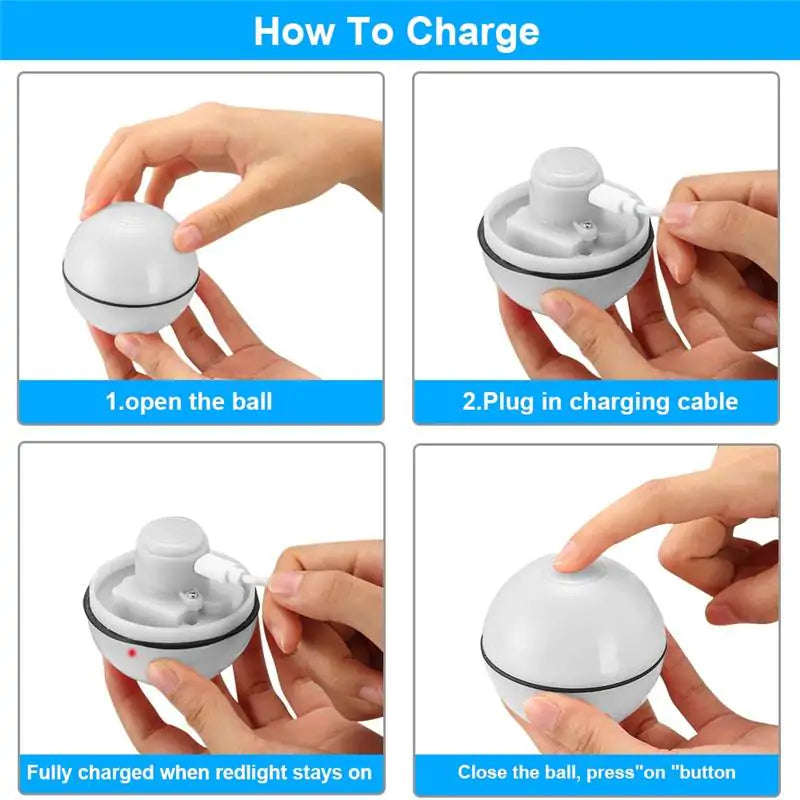 How To Charge

1.open the ball

2.Plug in charging cable

Fully charged when redlight stays on

Close the ball, press"on "button