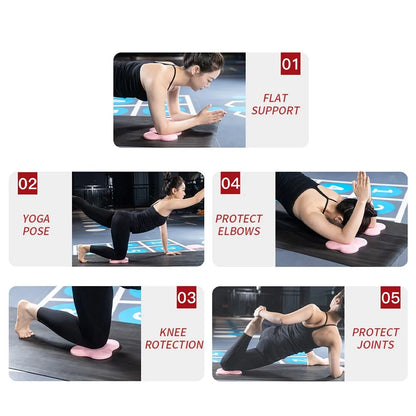 01

FLAT SUPPORT

02

YOGA POSE

04

PROTECT ELBOWS

03

KNEE ROTECTION

05

PROTECT JOINTS