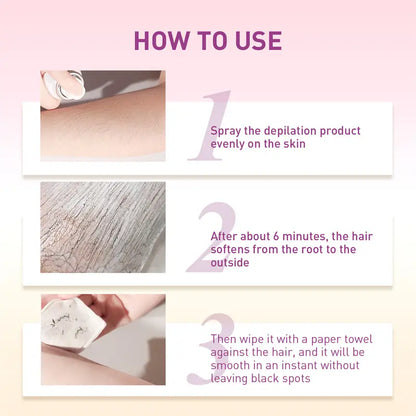 HOW TO USE

1

Spray the depilation product evenly on the skin

2

After about 6 minutes, the hair softens from the root to the outside

3

Then wipe it with a paper towel against the hair, and it will be smooth in an instant without leaving black spots