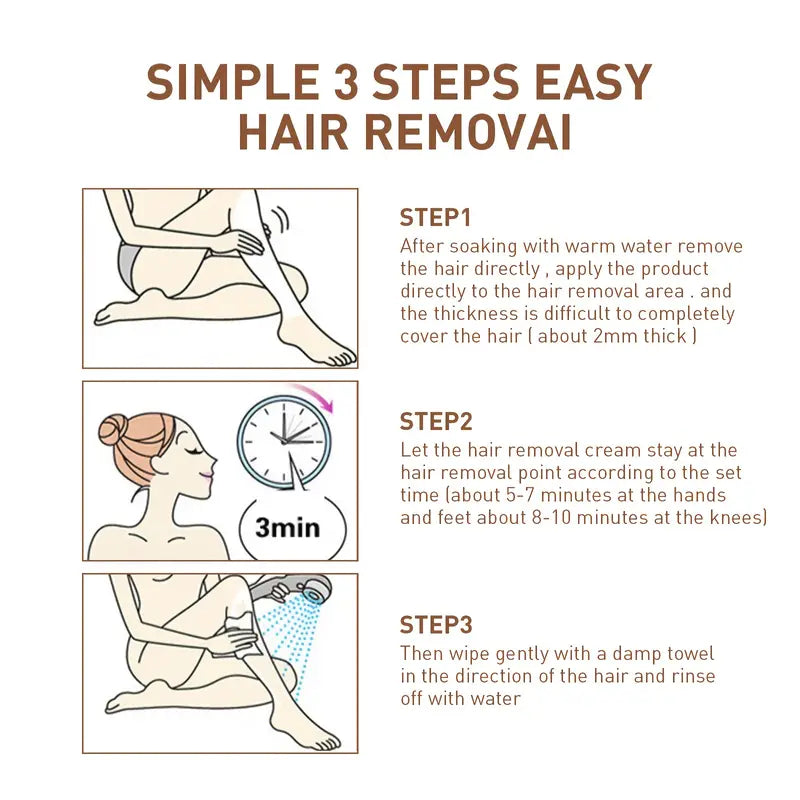 SIMPLE 3 STEPS EASY HAIR REMOVAI

STEP1
After soaking with warm water remove the hair directly , apply the product directly to the hair removal area . and the thickness is difficult to completely cover the hair ( about 2mm thick )

3min

STEP2
Let the hair removal cream stay at the hair removal point according to the set time (about 5-7 minutes at the hands and feet about 8-10 minutes at the knees)

STEP3
Then wipe gently with a damp towel in the direction of the hair and rinse off with water