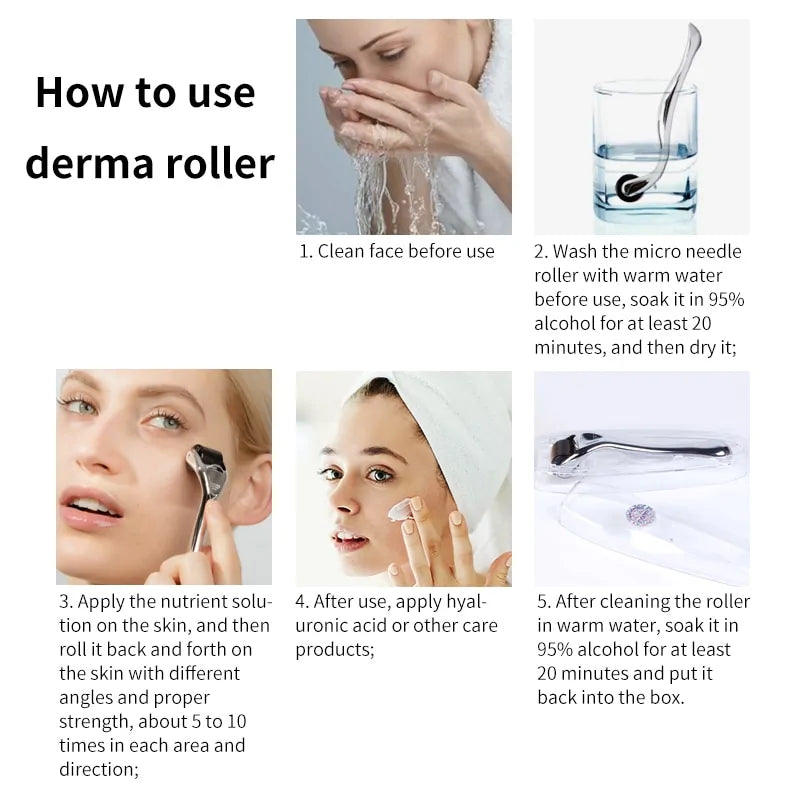 How to use derma roller

1. Clean face before use

2. Wash the micro needle roller with warm water before use, soak it in 95% alcohol for at least 20 minutes, and then dry it;

3. Apply the nutrient solution on the skin, and then roll it back and forth on the skin with different angles and proper strength, about 5 to 10 times in each area and direction;

4. After use, apply hyaluronic acid or other care products;

5. After cleaning the roller in warm water, soak it in 95% alcohol for at least 20 minutes and put it back into the box.